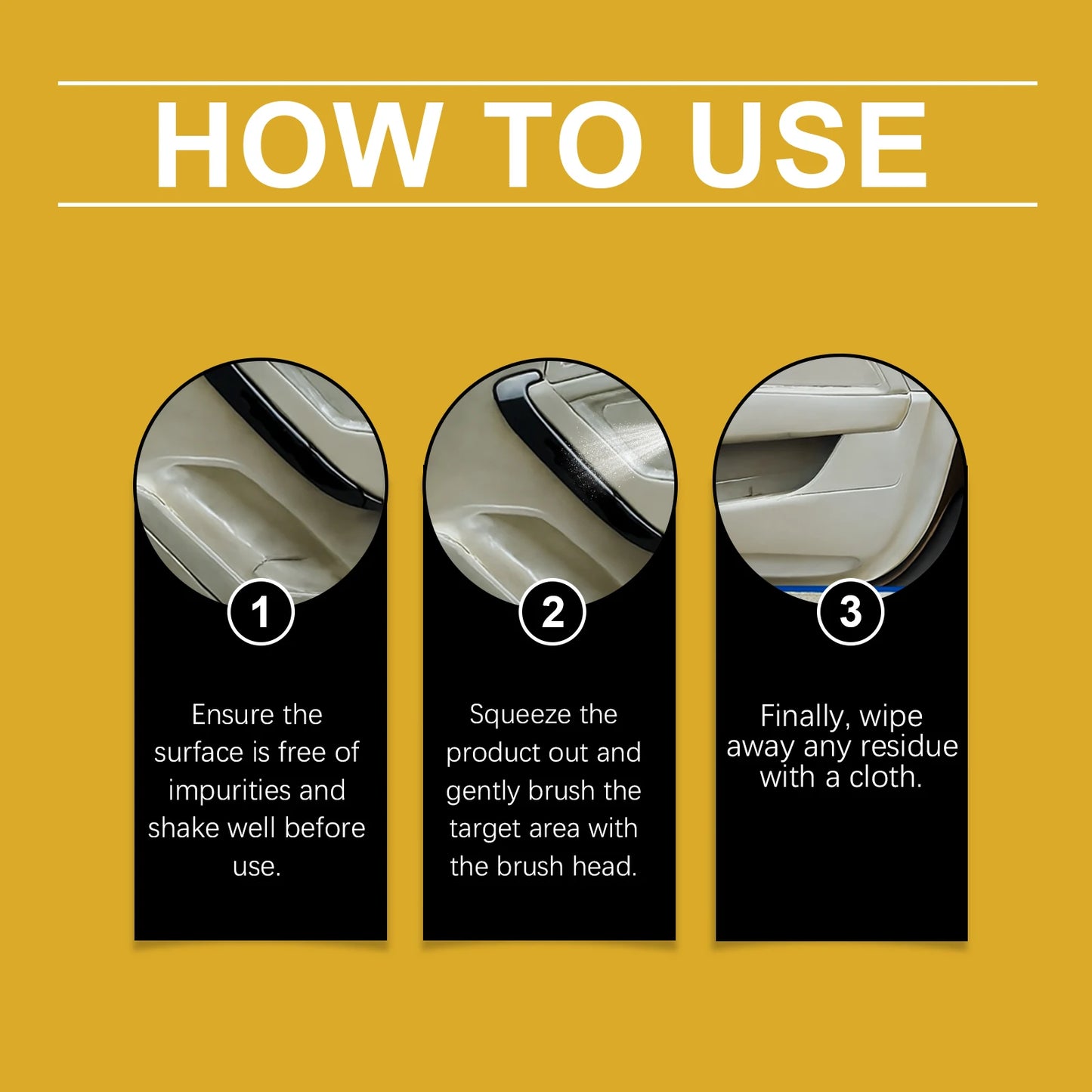 HOW TO USE

1

Ensure the surface is free of impurities and shake well before use.

2

Squeeze the product out and gently brush the target area with the brush head.

3

Finally, wipe away any residue with a cloth.